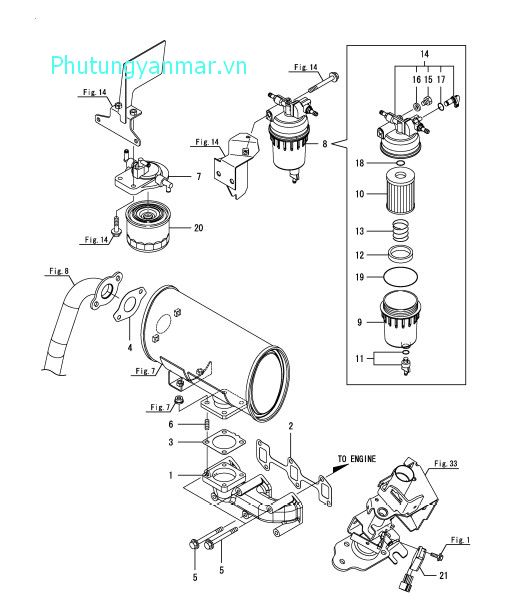 Phutungyanmar.vn

Fig. 14
Fig. 14
Fig. 14
Fig. 14
7
20
8
14
16 15 17
18
10
13
12
19
9
11
Fig. 8
4
Fig. 7
Fig. 7
6
3
1
2
TO ENGINE
Fig. 33
Fig. 1
21
5
5